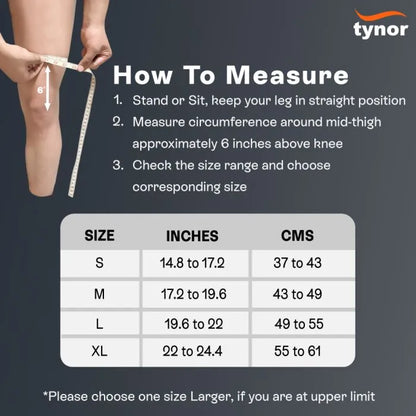 tynor

6"

How To Measure

1. Stand or Sit, keep your leg in straight position
2. Measure circumference around mid-thigh approximately 6 inches above knee
3. Check the size range and choose corresponding size

| SIZE | INCHES | CMS |
|---|---|---|
| S | 14.8 to 17.2 | 37 to 43 |
| M | 17.2 to 19.6 | 43 to 49 |
| L | 19.6 to 22 | 49 to 55 |
| XL | 22 to 24.4 | 55 to 61 |

*Please choose one size Larger, if you are at upper limit